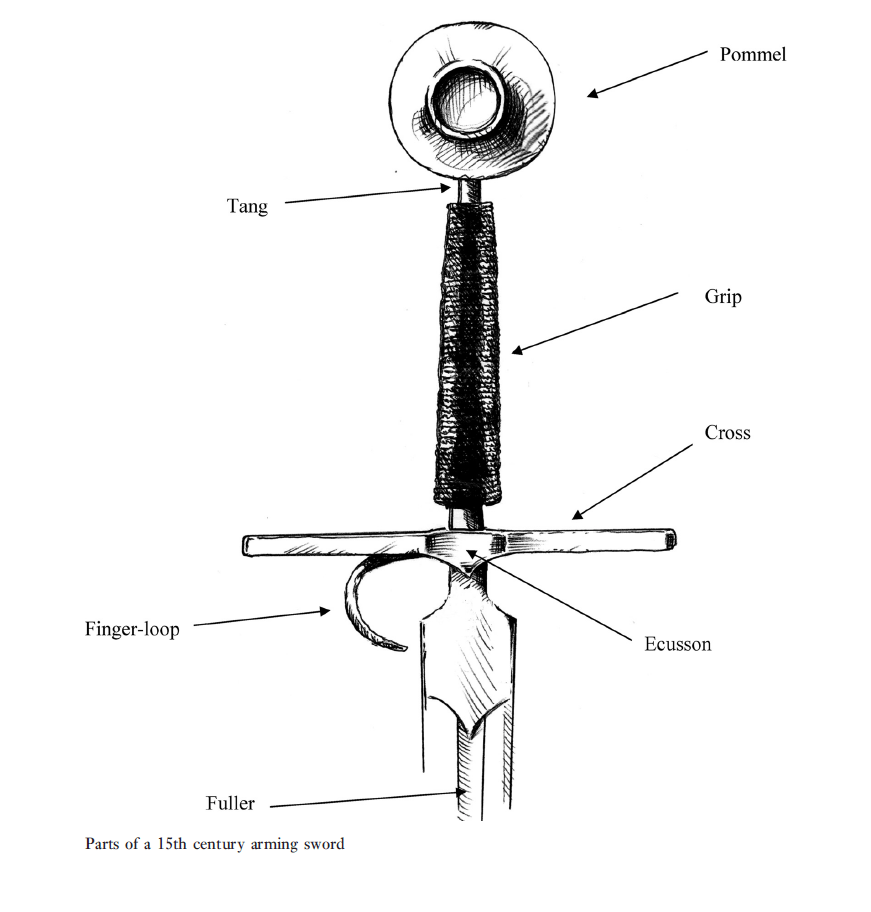 Pommel

Tang

Grip

Cross

Finger-loop

Ecusson

Fuller

Parts of a 15th century arming sword